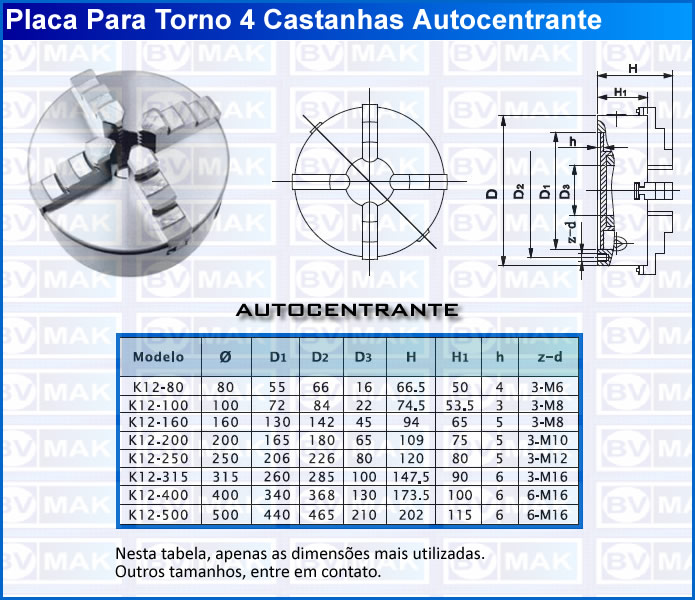 Placa Para Torno 4 Castanhas Autocentrante

BV MAK

H

$H_1$

h

D

$D_2$

$D_1$

$D_3$

z-d

AUTOCENTRANTE

| Modelo | Ø | $D_1$ | $D_2$ | $D_3$ | H | $H_1$ | h | z-d |
|---|---|---|---|---|---|---|---|---|
| K12-80 | 80 | 55 | 66 | 16 | 66.5 | 50 | 4 | 3-M6 |
| K12-100 | 100 | 72 | 84 | 22 | 74.5 | 53.5 | 3 | 3-M8 |
| K12-160 | 160 | 130 | 142 | 45 | 94 | 65 | 5 | 3-M8 |
| K12-200 | 200 | 165 | 180 | 65 | 109 | 75 | 5 | 3-M10 |
| K12-250 | 250 | 206 | 226 | 80 | 120 | 80 | 5 | 3-M12 |
| K12-315 | 315 | 260 | 285 | 100 | 147.5 | 90 | 6 | 3-M16 |
| K12-400 | 400 | 340 | 368 | 130 | 173.5 | 100 | 6 | 6-M16 |
| K12-500 | 500 | 440 | 465 | 210 | 202 | 115 | 6 | 6-M16 |

Nesta tabela, apenas as dimensões mais utilizadas.
Outros tamanhos, entre em contato.